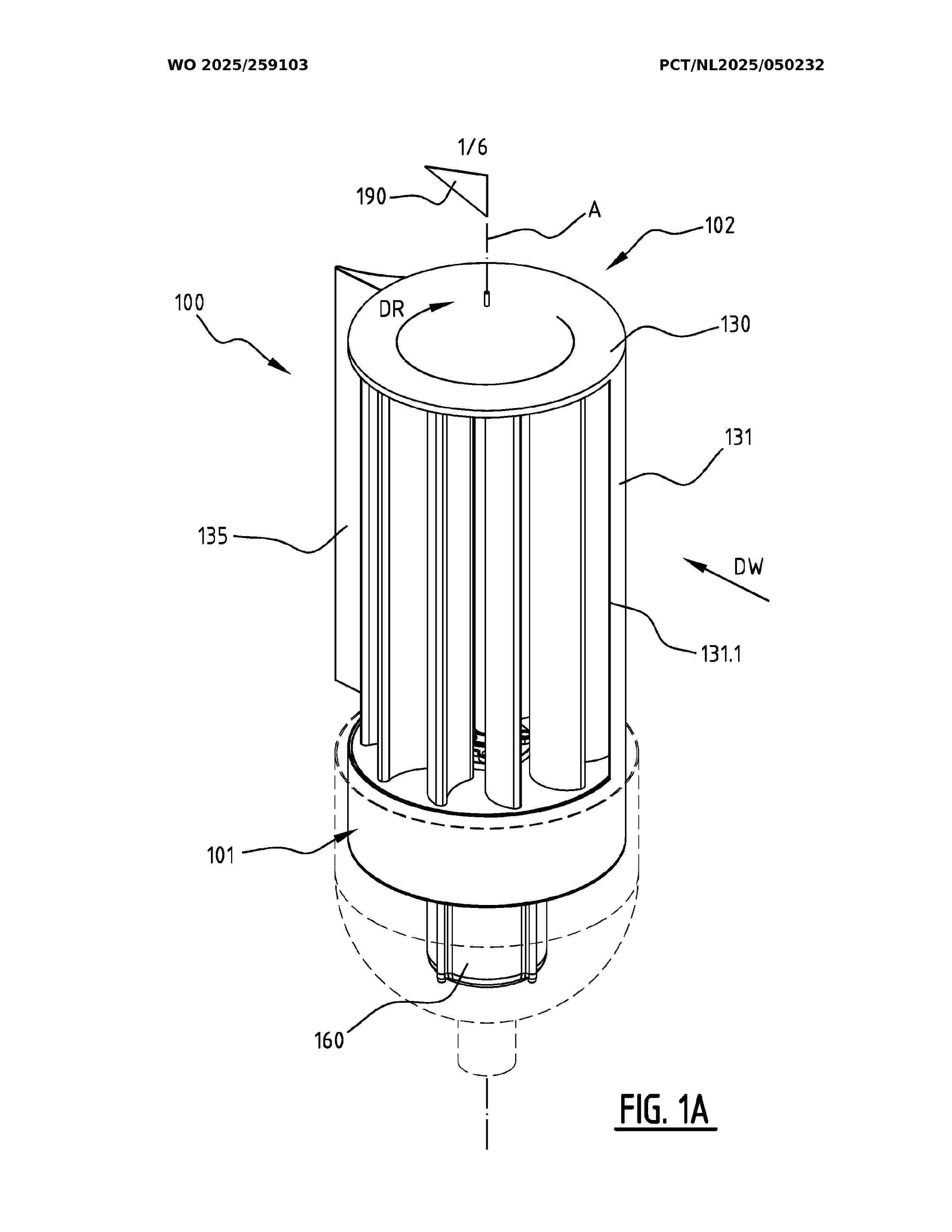 WO 2025/259103

PCT/NL2025/050232

1/6

190

A

102

100

DR

130

131

135

DW

131.1

101

160

FIG. 1A