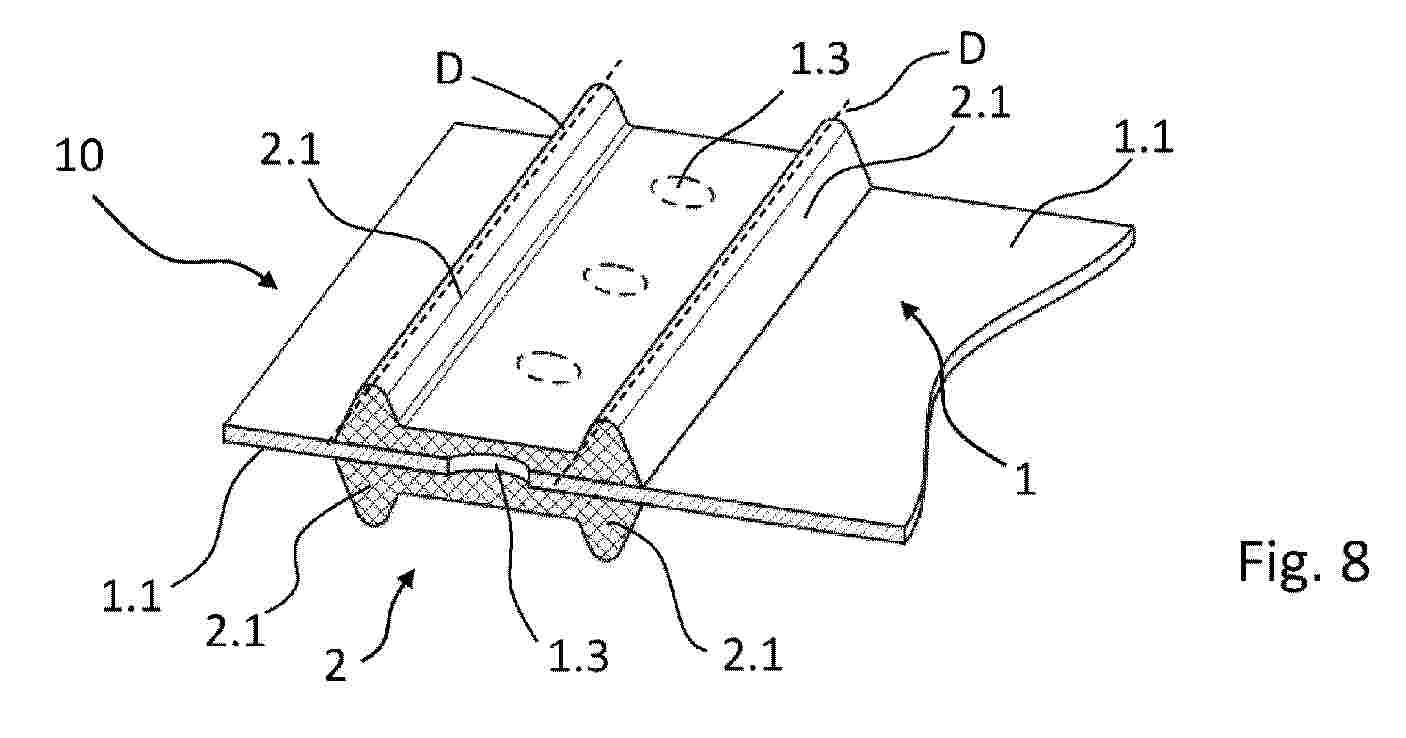 D
1.3
D
2.1
10
2.1
1.1
1
1.1
2.1
2
1.3
2.1
Fig. 8