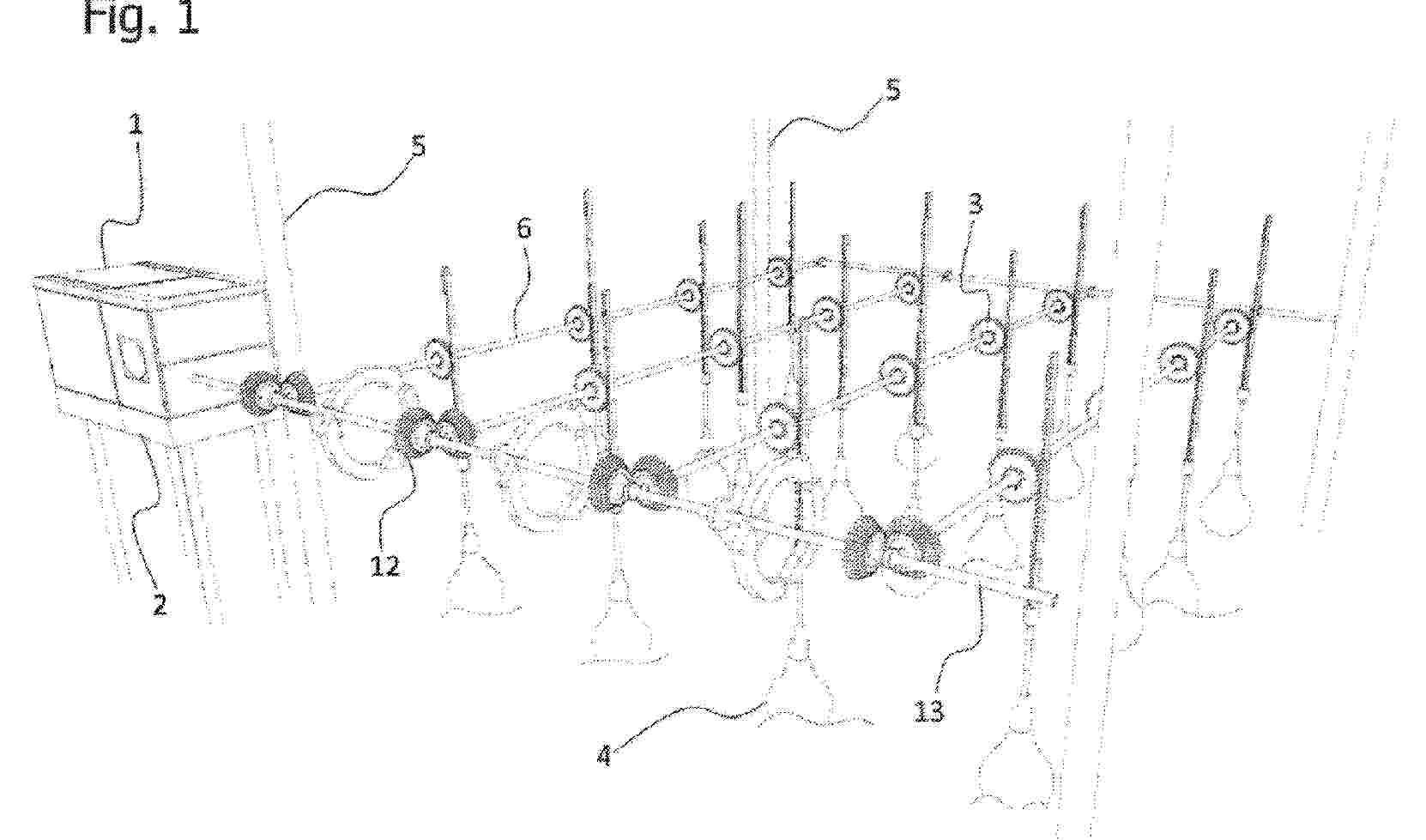 Fig. 1

1
5
5
6
3
12
2
13
4