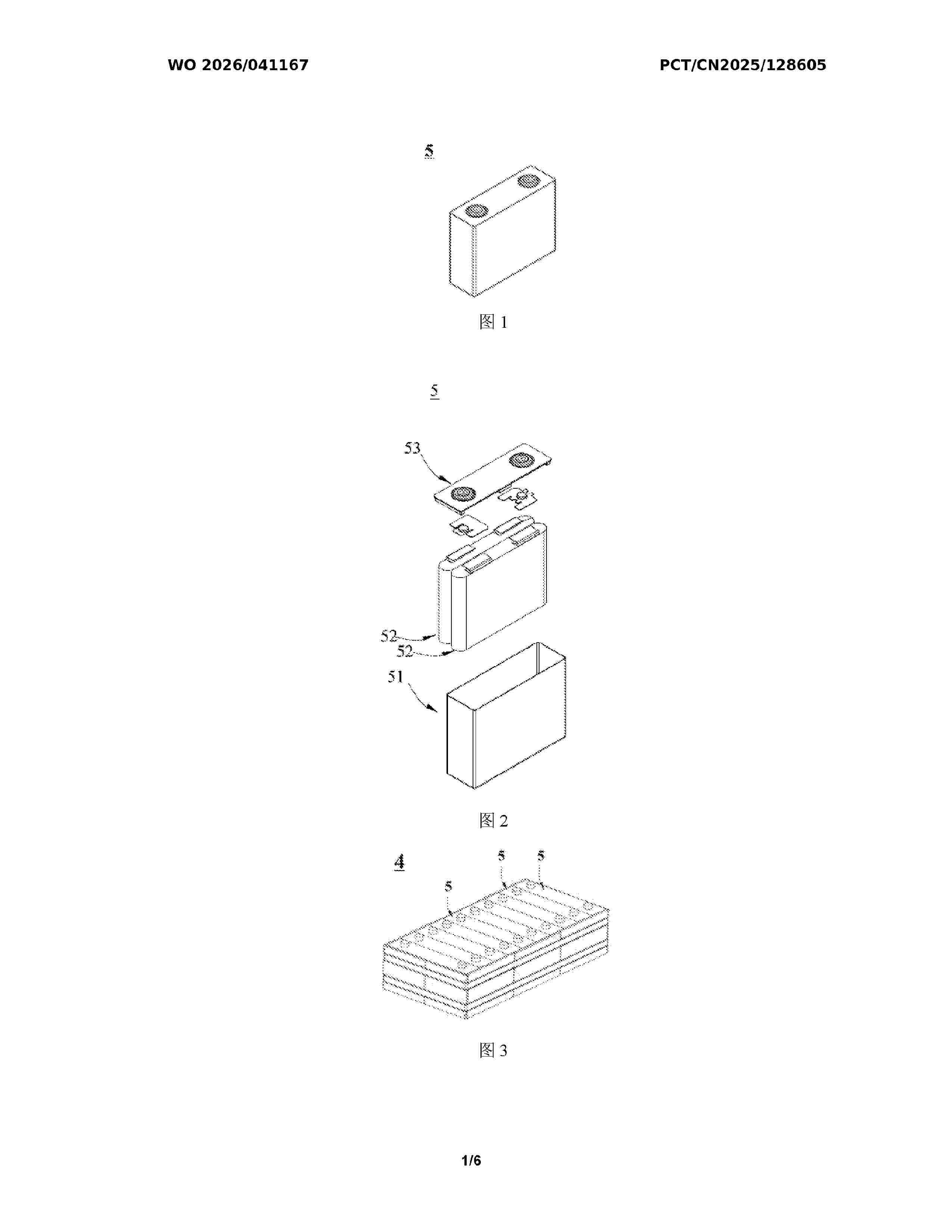 WO 2026/041167

PCT/CN2025/128605

5

图 1

5

53

52

52

51

图 2

4

5

5

5

图 3

1/6