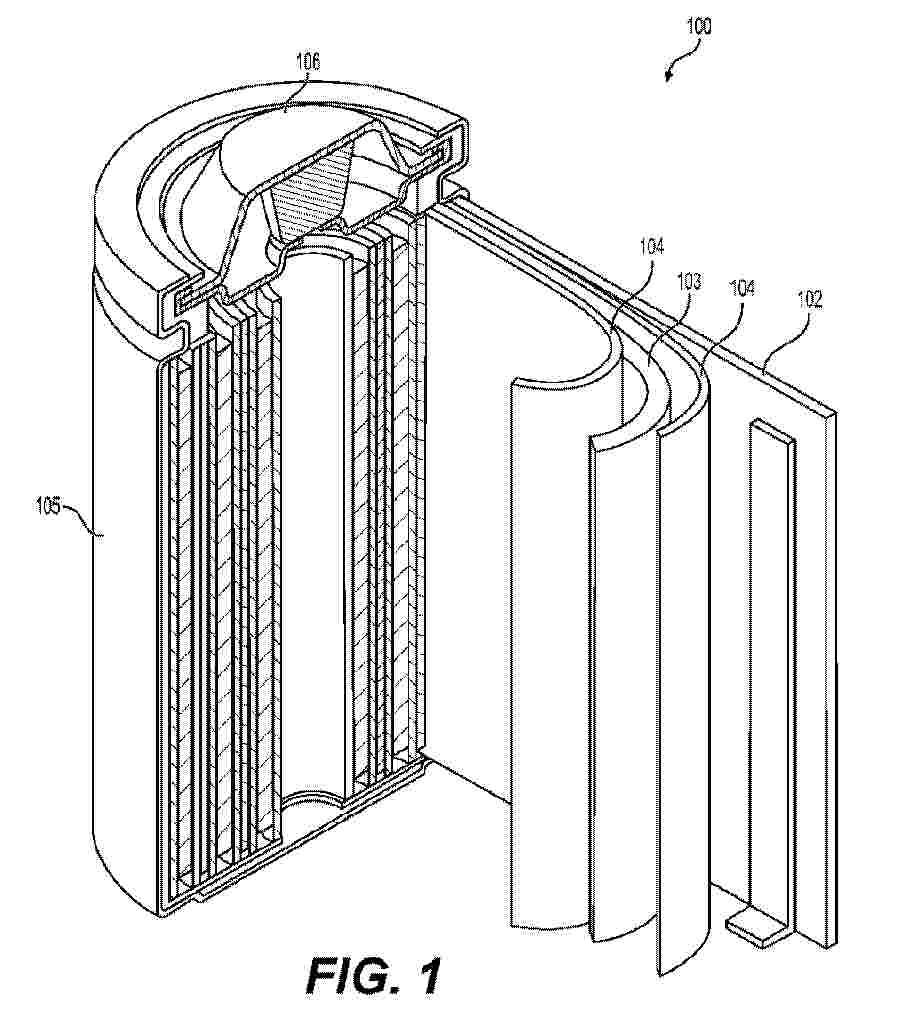 100

106

104

103

104

102

105

FIG. 1