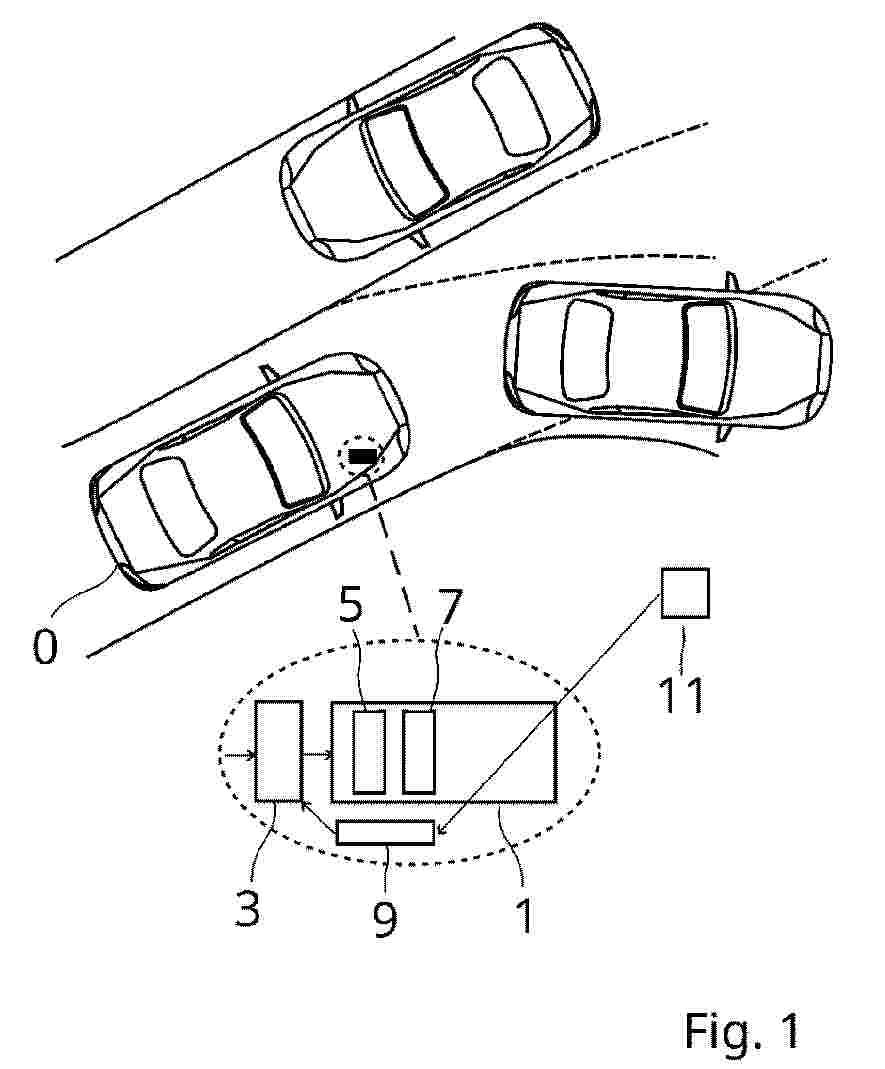 0

5

7

11

3

9

1

Fig. 1